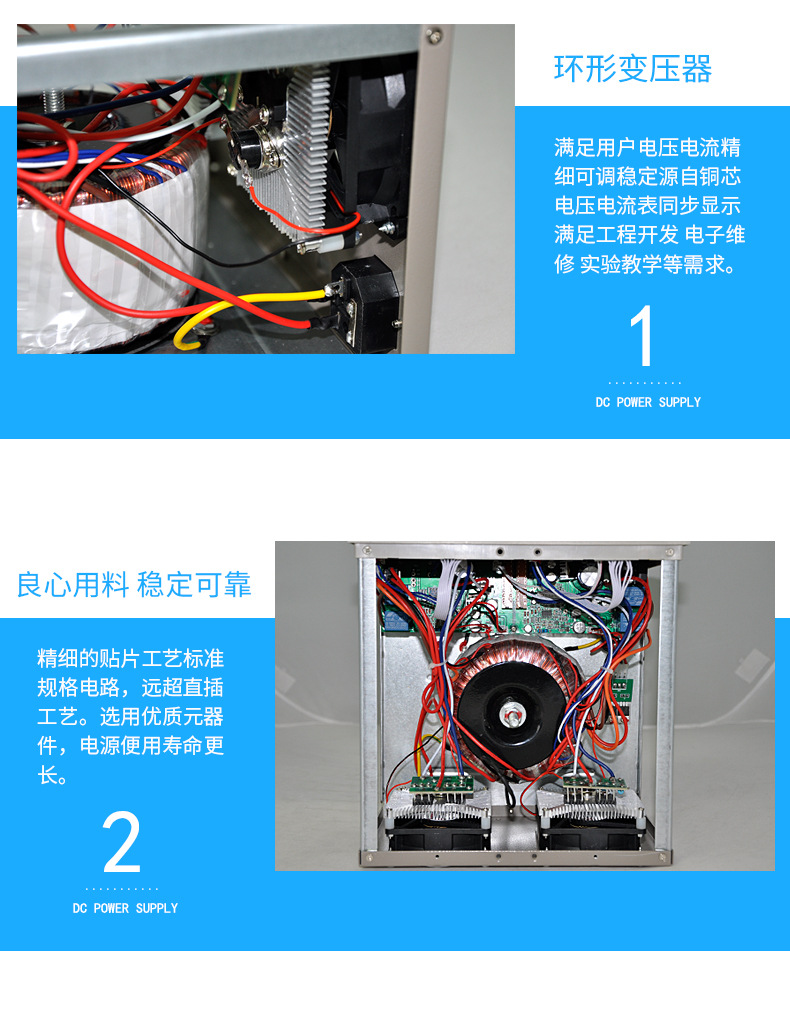 环形变压器

满足用户电压电流精细可调稳定源自铜芯电压电流表同步显示满足工程开发 电子维修 实验教学等需求。

1

DC POWER SUPPLY

良心用料 稳定可靠

精细的贴片工艺标准规格电路，远超直插工艺。选用优质元器件，电源使用寿命更长。

2

DC POWER SUPPLY